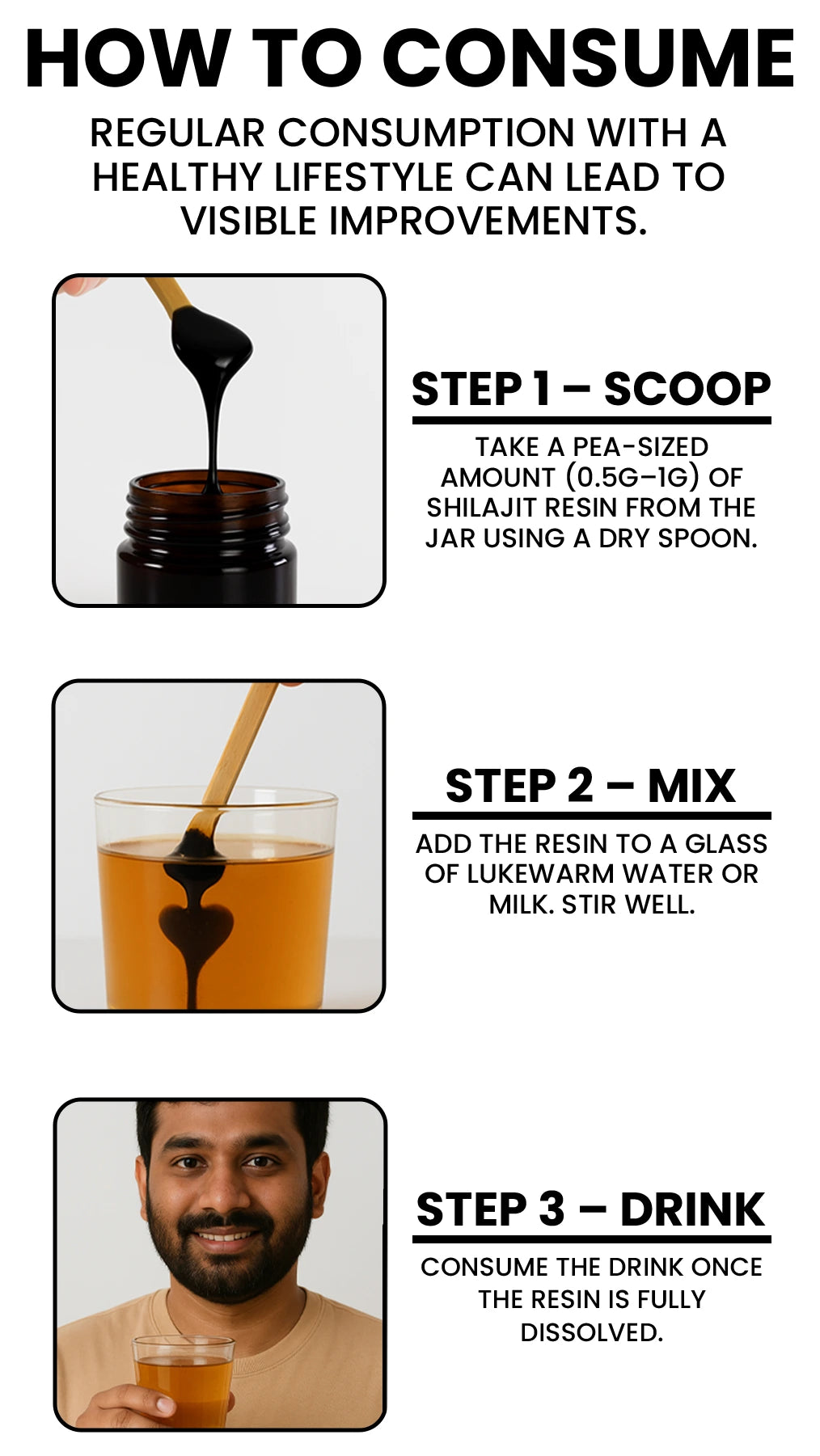 HOW TO CONSUME

REGULAR CONSUMPTION WITH A HEALTHY LIFESTYLE CAN LEAD TO VISIBLE IMPROVEMENTS.

STEP 1 – SCOOP

TAKE A PEA-SIZED AMOUNT (0.5G–1G) OF SHILAJIT RESIN FROM THE JAR USING A DRY SPOON.

STEP 2 – MIX

ADD THE RESIN TO A GLASS OF LUKEWARM WATER OR MILK. STIR WELL.

STEP 3 – DRINK

CONSUME THE DRINK ONCE THE RESIN IS FULLY DISSOLVED.