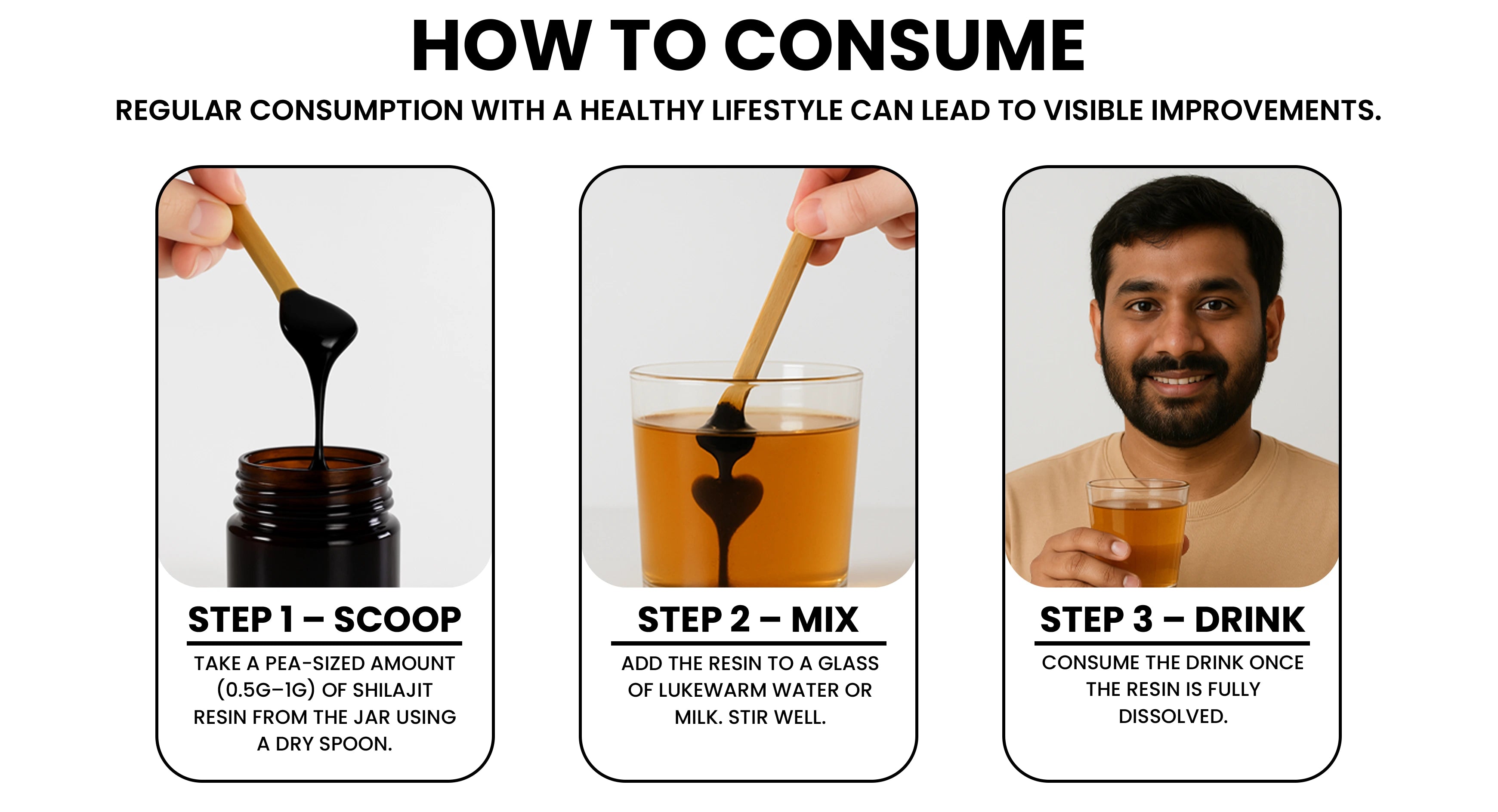 HOW TO CONSUME

REGULAR CONSUMPTION WITH A HEALTHY LIFESTYLE CAN LEAD TO VISIBLE IMPROVEMENTS.

STEP 1 – SCOOP

TAKE A PEA-SIZED AMOUNT (0.5G–1G) OF SHILAJIT RESIN FROM THE JAR USING A DRY SPOON.

STEP 2 – MIX

ADD THE RESIN TO A GLASS OF LUKEWARM WATER OR MILK. STIR WELL.

STEP 3 – DRINK

CONSUME THE DRINK ONCE THE RESIN IS FULLY DISSOLVED.