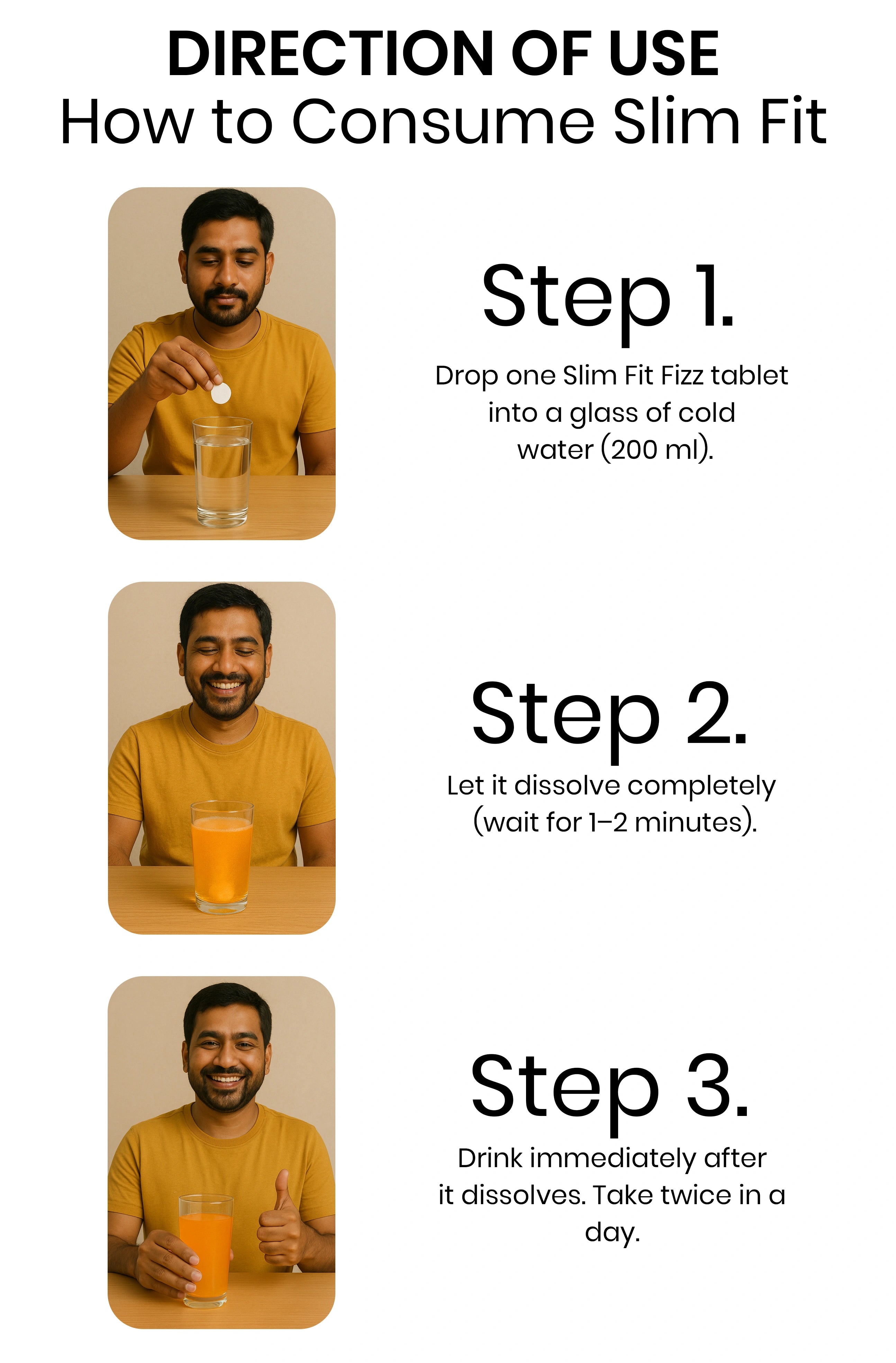 DIRECTION OF USE
How to Consume Slim Fit

Step 1.

Drop one Slim Fit Fizz tablet into a glass of cold water (200 ml).

Step 2.

Let it dissolve completely (wait for 1–2 minutes).

Step 3.

Drink immediately after it dissolves. Take twice in a day.